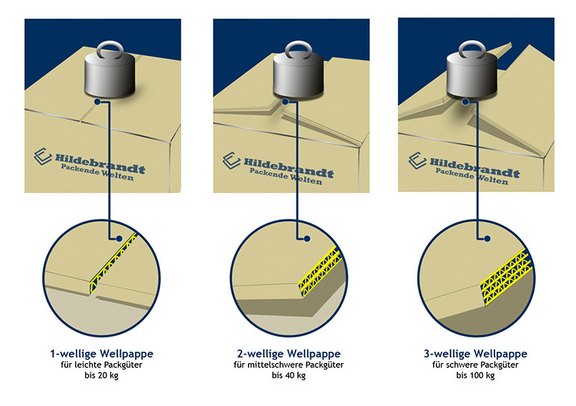 Hildebrandt
Packende Welten

Hildebrandt
Packende Welten

Hildebrandt
Packende Welten

1-wellige Wellpappe
für leichte Packgüter
bis 20 kg

2-wellige Wellpappe
für mittelschwere Packgüter
bis 40 kg

3-wellige Wellpappe
für schwere Packgüter
bis 100 kg